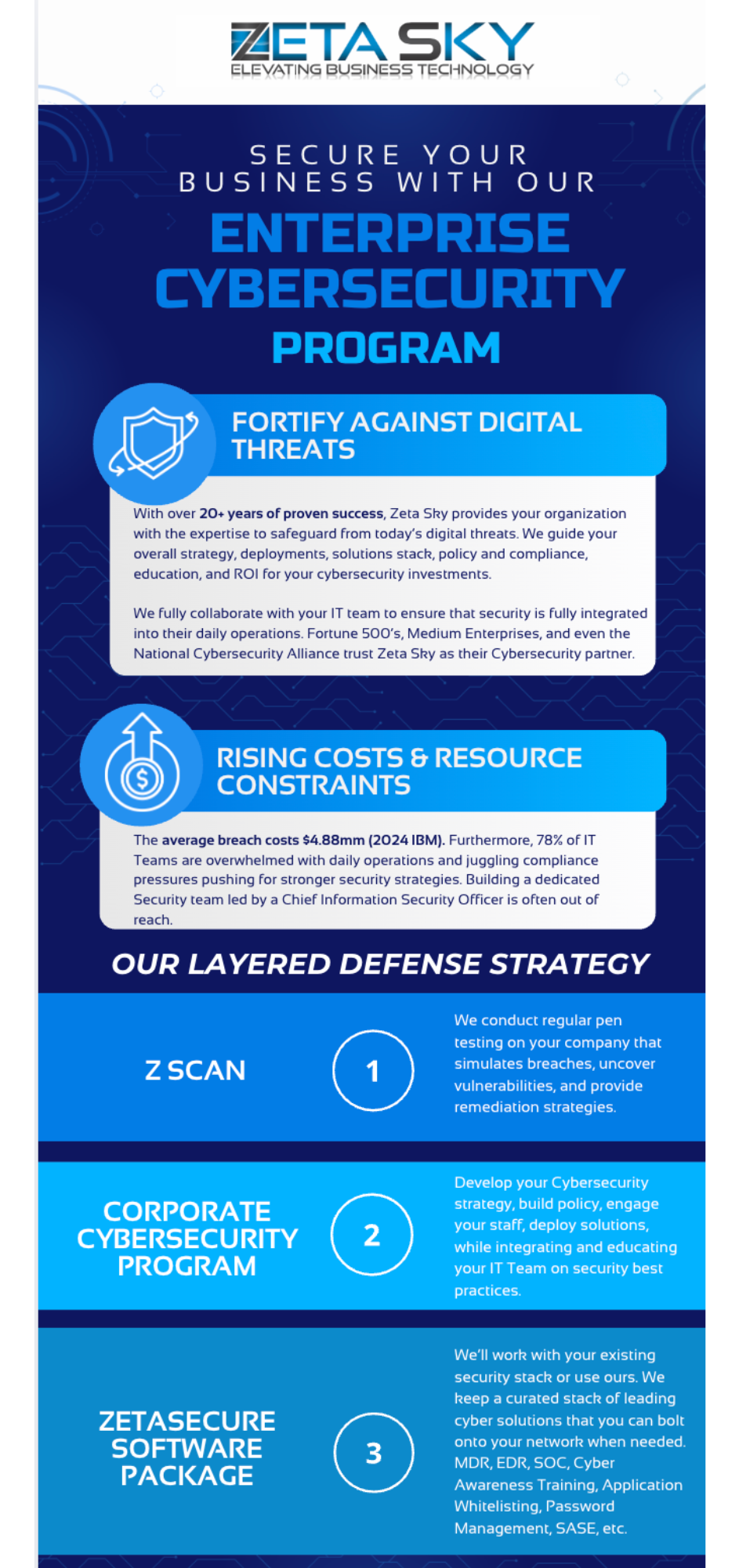 ZETA SKY
ELEVATING BUSINESS TECHNOLOGY

SECURE YOUR BUSINESS WITH OUR
ENTERPRISE CYBERSECURITY PROGRAM

FORTIFY AGAINST DIGITAL THREATS

With over 20+ years of proven success, Zeta Sky provides your organization with the expertise to safeguard from today's digital threats. We guide your overall strategy, deployments, solutions stack, policy and compliance, education, and ROI for your cybersecurity investments.

We fully collaborate with your IT team to ensure that security is fully integrated into their daily operations. Fortune 500's, Medium Enterprises, and even the National Cybersecurity Alliance trust Zeta Sky as their Cybersecurity partner.

RISING COSTS & RESOURCE CONSTRAINTS

The average breach costs $4.88mm (2024 IBM). Furthermore, 78% of IT Teams are overwhelmed with daily operations and juggling compliance pressures pushing for stronger security strategies. Building a dedicated Security team led by a Chief Information Security Officer is often out of reach.

OUR LAYERED DEFENSE STRATEGY

Z SCAN
1
We conduct regular pen testing on your company that simulates breaches, uncover vulnerabilities, and provide remediation strategies.

CORPORATE CYBERSECURITY PROGRAM
2
Develop your Cybersecurity strategy, build policy, engage your staff, deploy solutions, while integrating and educating your IT Team on security best practices.

ZETASECURE SOFTWARE PACKAGE
3
We'll work with your existing security stack or use ours. We keep a curated stack of leading cyber solutions that you can bolt onto your network when needed. MDR, EDR, SOC, Cyber Awareness Training, Application Whitelisting, Password Management, SASE, etc.